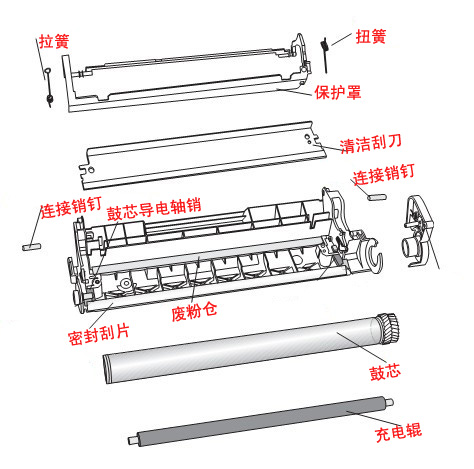 拉簧
扭簧
保护罩
清洁刮刀
连接销钉
连接销钉
鼓芯导电轴销
废粉仓
密封刮片
鼓芯
充电辊